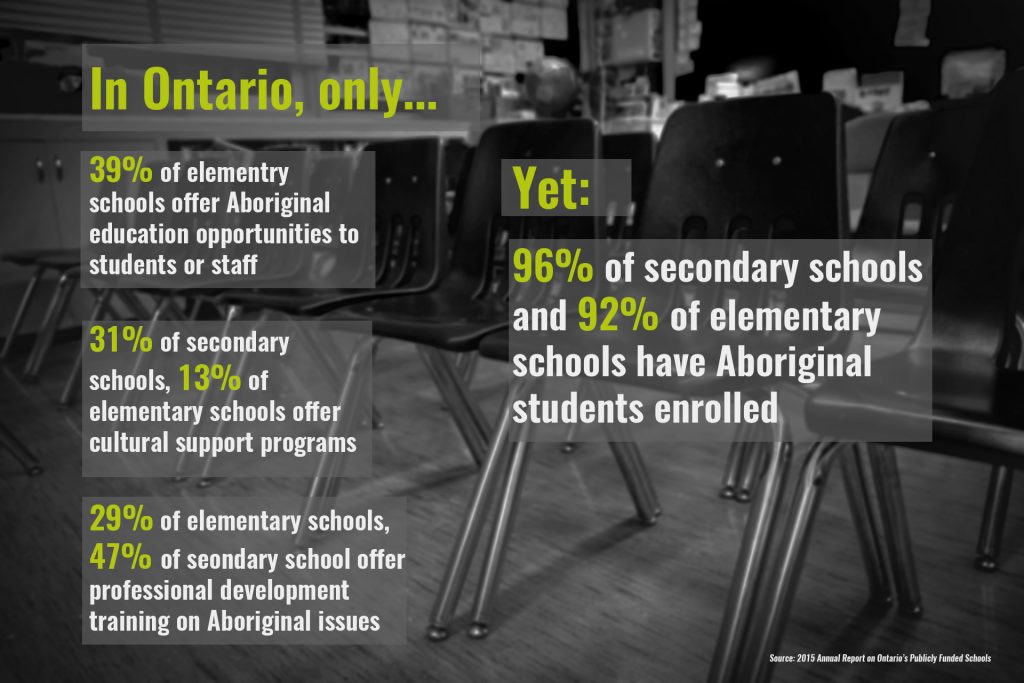 In Ontario, only...

39% of elementry schools offer Aboriginal education opportunities to students or staff

31% of secondary schools, 13% of elementary schools offer cultural support programs

29% of elementary schools, 47% of seondary school offer professional development training on Aboriginal issues

Yet:

96% of secondary schools and 92% of elementary schools have Aboriginal students enrolled

Source: 2015 Annual Report on Ontario's Publicly Funded Schools