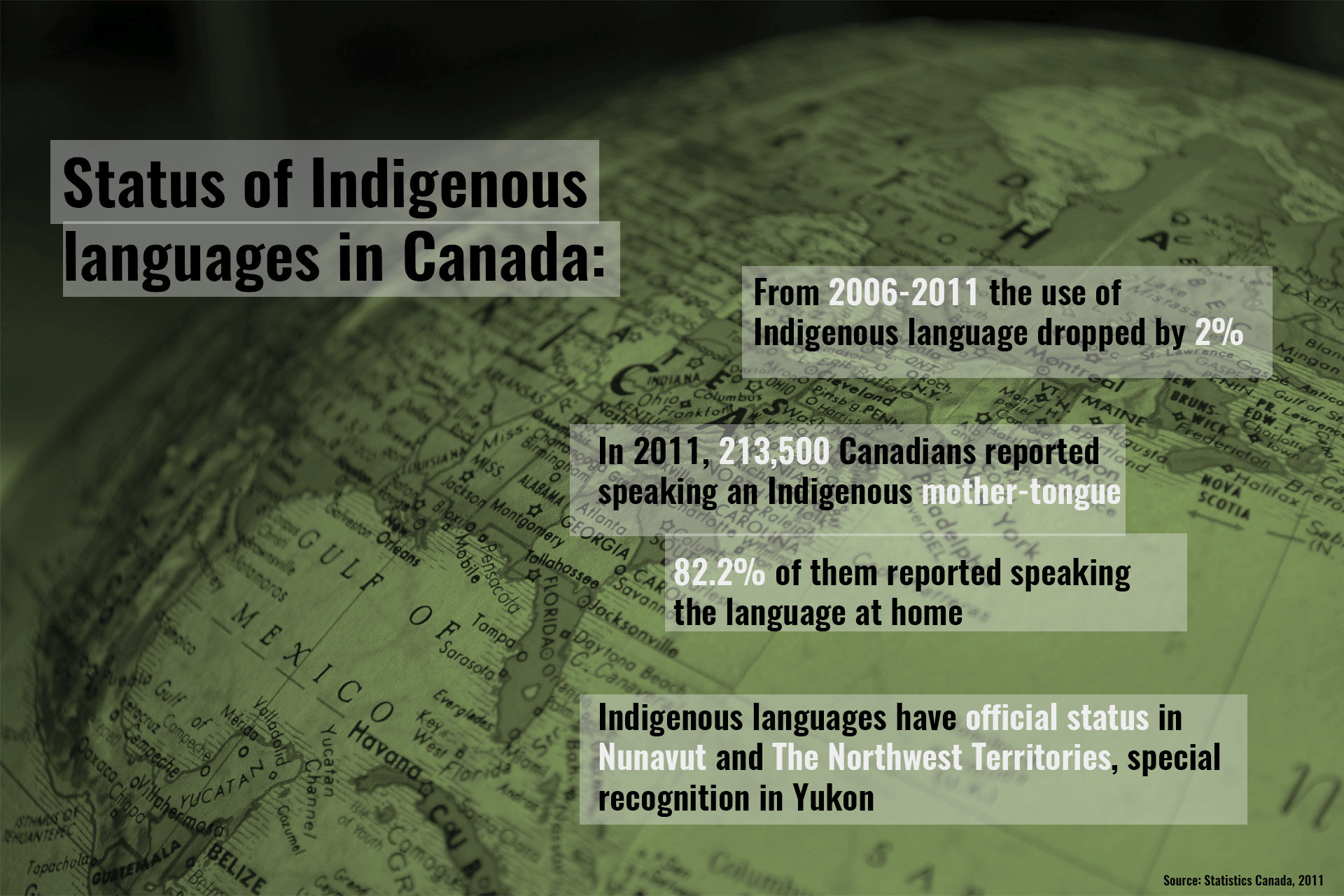 Status of Indigenous languages in Canada:

From 2006-2011 the use of Indigenous language dropped by 2%

In 2011, 213,500 Canadians reported speaking an Indigenous mother-tongue

82.2% of them reported speaking the language at home

Indigenous languages have official status in Nunavut and The Northwest Territories, special recognition in Yukon

Source: Statistics Canada, 2011