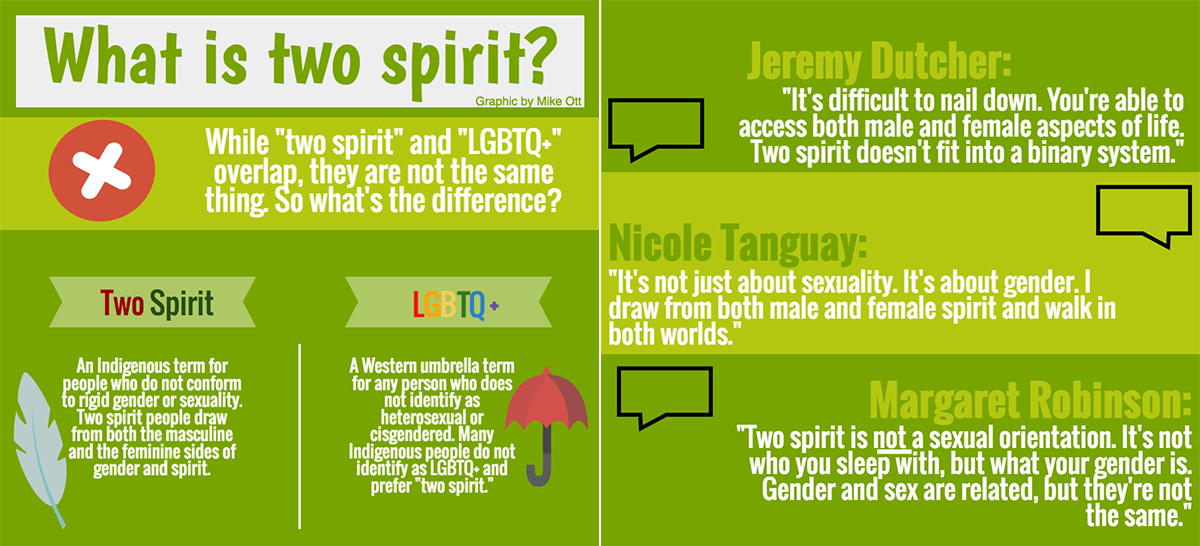 What is two spirit?

Graphic by Mike Ott

While "two spirit" and "LGBTQ+" overlap, they are not the same thing. So what's the difference?

Two Spirit

An Indigenous term for people who do not conform to rigid gender or sexuality. Two spirit people draw from both the masculine and the feminine sides of gender and spirit.

LGBTQ+

A Western umbrella term for any person who does not identify as heterosexual or cisgendered. Many Indigenous people do not identify as LGBTQ+ and prefer "two spirit."

Jeremy Dutcher:

"It's difficult to nail down. You're able to access both male and female aspects of life. Two spirit doesn't fit into a binary system."

Nicole Tanguay:

"It's not just about sexuality. It's about gender. I draw from both male and female spirit and walk in both worlds."

Margaret Robinson:

"Two spirit is not a sexual orientation. It's not who you sleep with, but what your gender is. Gender and sex are related, but they're not the same."